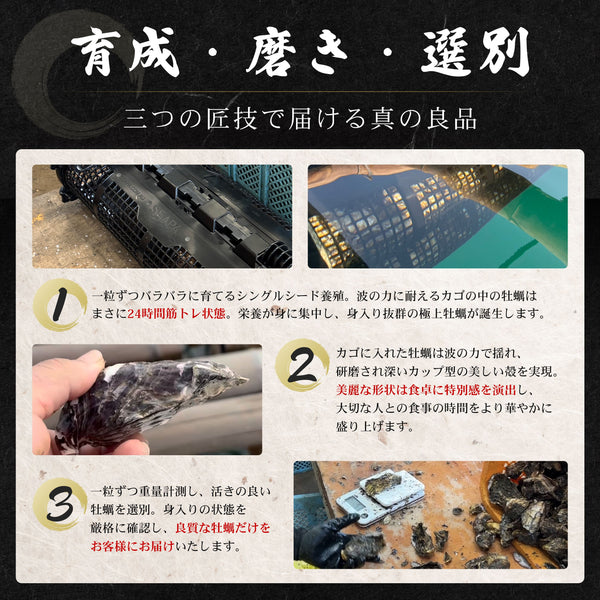 育成・磨き・選別

三つの匠技で届ける真の良品

1

一粒ずつバラバラに育てるシングルシード養殖。波の力に耐えるカゴの中の牡蠣はまさに24時間筋トレ状態。栄養が身に集中し、身入り抜群の極上牡蠣が誕生します。

2

カゴに入れた牡蠣は波の力で揺れ、研磨され深いカップ型の美しい殻を実現。美麗な形状は食卓に特別感を演出し、大切な人との食事の時間をより華やかに盛り上げます。

3

一粒ずつ重量計測し、活きの良い牡蠣を選別。身入りの状態を厳格に確認し、良質な牡蠣だけをお客様にお届けいたします。